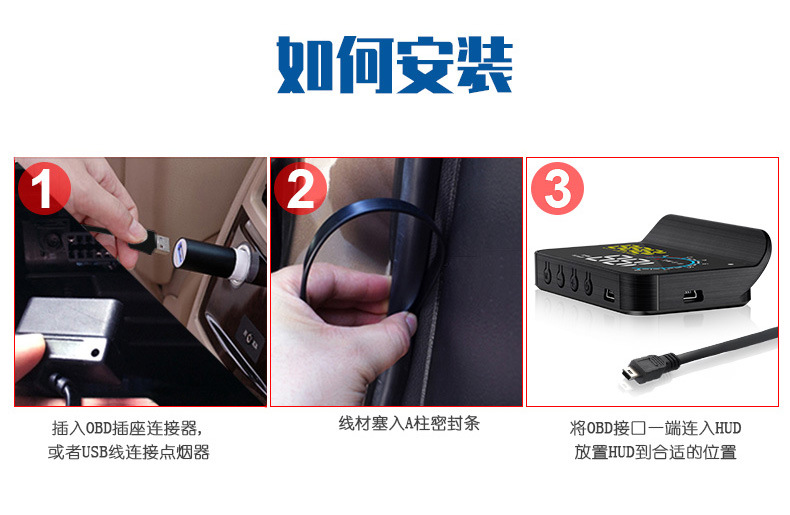 如何安装

1

2

3

插入OBD插座连接器，
或者USB线连接点烟器

线材塞入A柱密封条

将OBD接口一端连入HUD
放置HUD到合适的位置