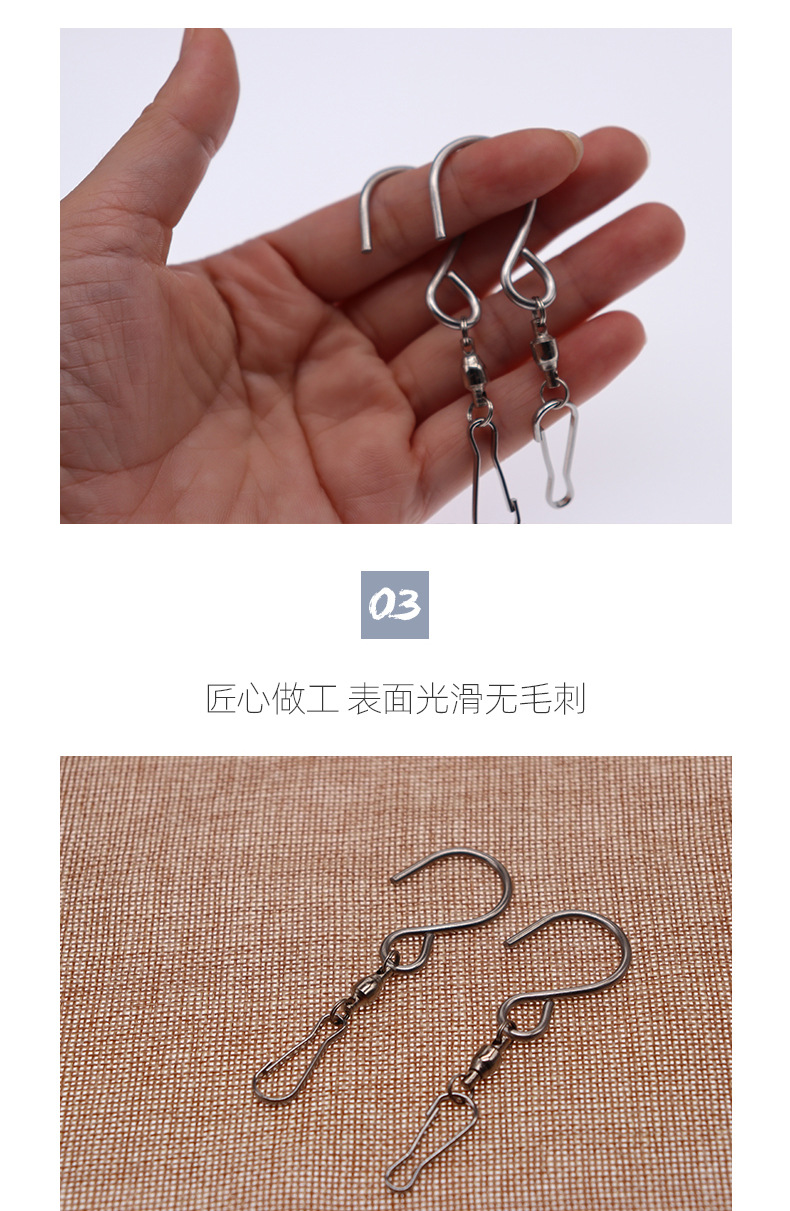 03

匠心做工 表面光滑无毛刺