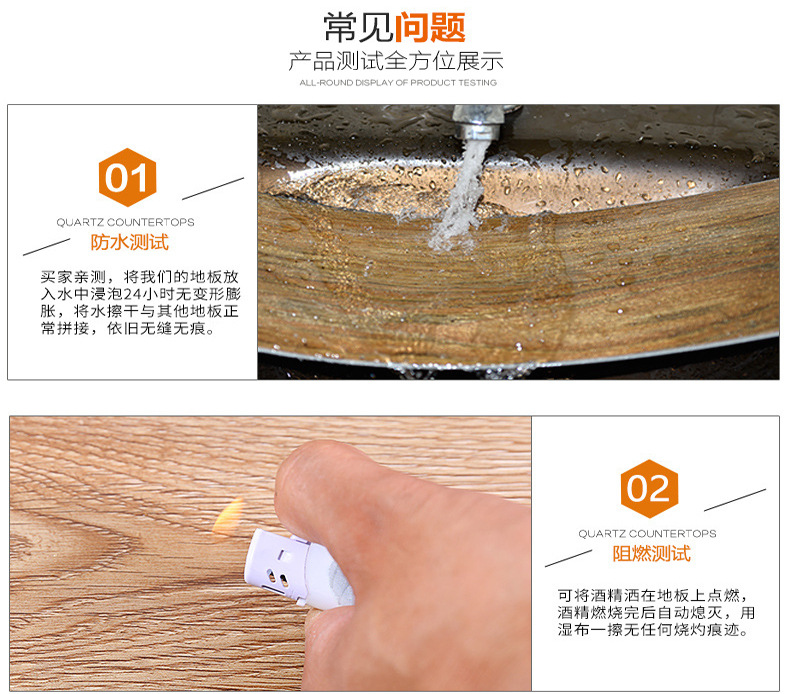 常见问题
产品测试全方位展示
ALL-ROUND DISPLAY OF PRODUCT TESTING

01
QUARTZ COUNTERTOPS
防水测试
买家亲测，将我们的地板放入水中浸泡24小时无变形膨胀，将水擦干与其他地板正常拼接，依旧无缝无痕。

02
QUARTZ COUNTERTOPS
阻燃测试
可将酒精洒在地板上点燃，酒精燃烧完后自动熄灭，用湿布一擦无任何烧灼痕迹。