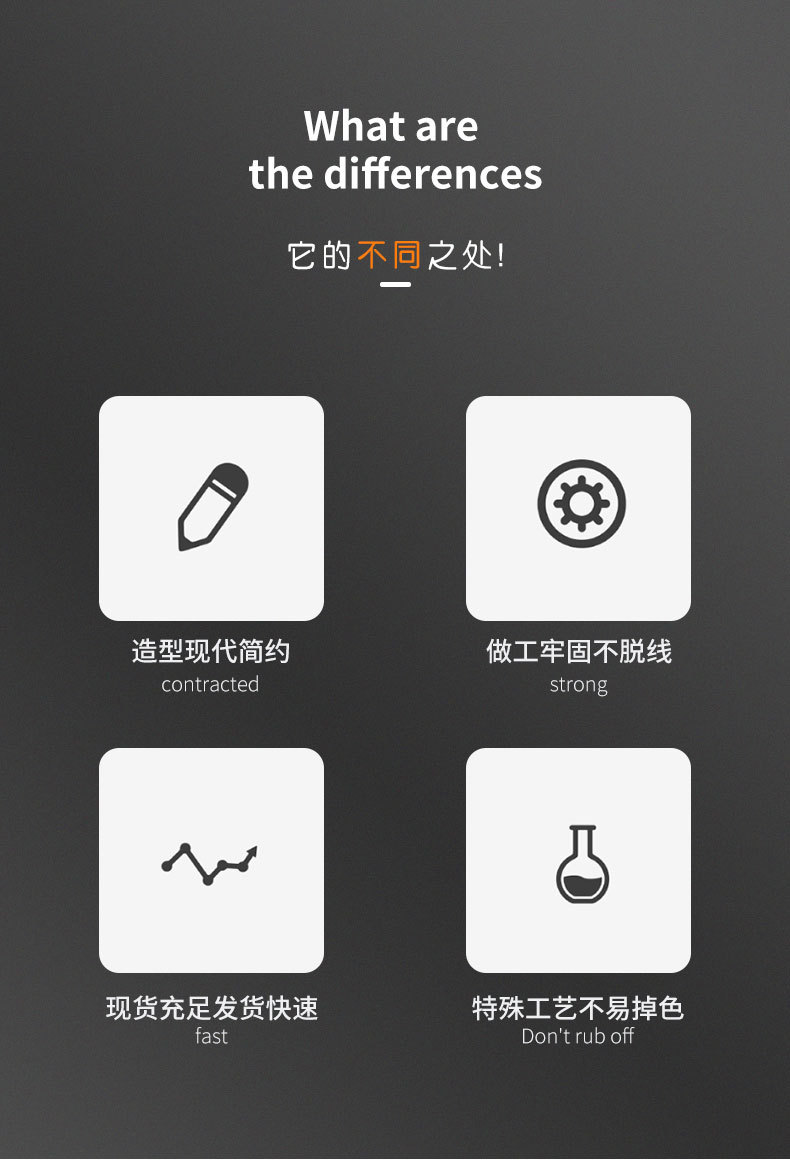 What are
the differences

它的不同之处!

造型现代简约
contracted

做工牢固不脱线
strong

现货充足发货快速
fast

特殊工艺不易掉色
Don't rub off