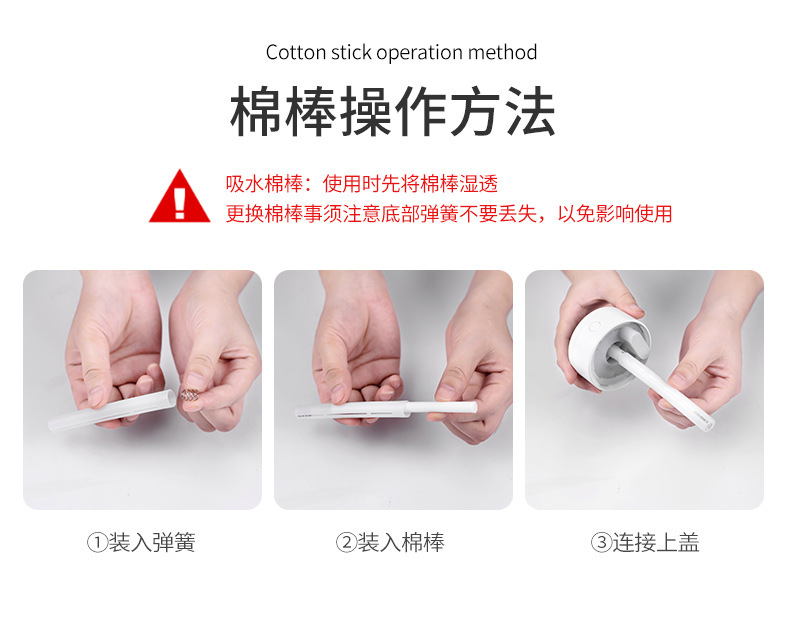 Cotton stick operation method

棉棒操作方法

吸水棉棒：使用时先将棉棒湿透
更换棉棒事须注意底部弹簧不要丢失，以免影响使用

①装入弹簧

②装入棉棒

③连接上盖