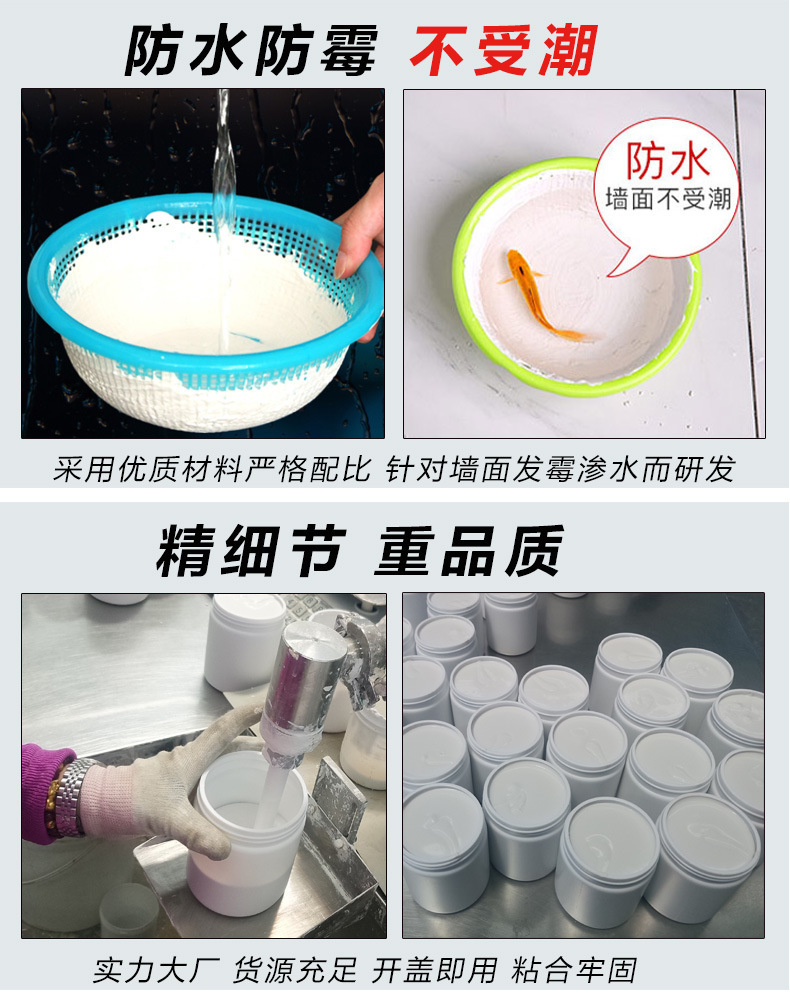 防水防霉 不受潮

防水
墙面不受潮

采用优质材料严格配比 针对墙面发霉渗水而研发

精细节 重品质

实力大厂 货源充足 开盖即用 粘合牢固