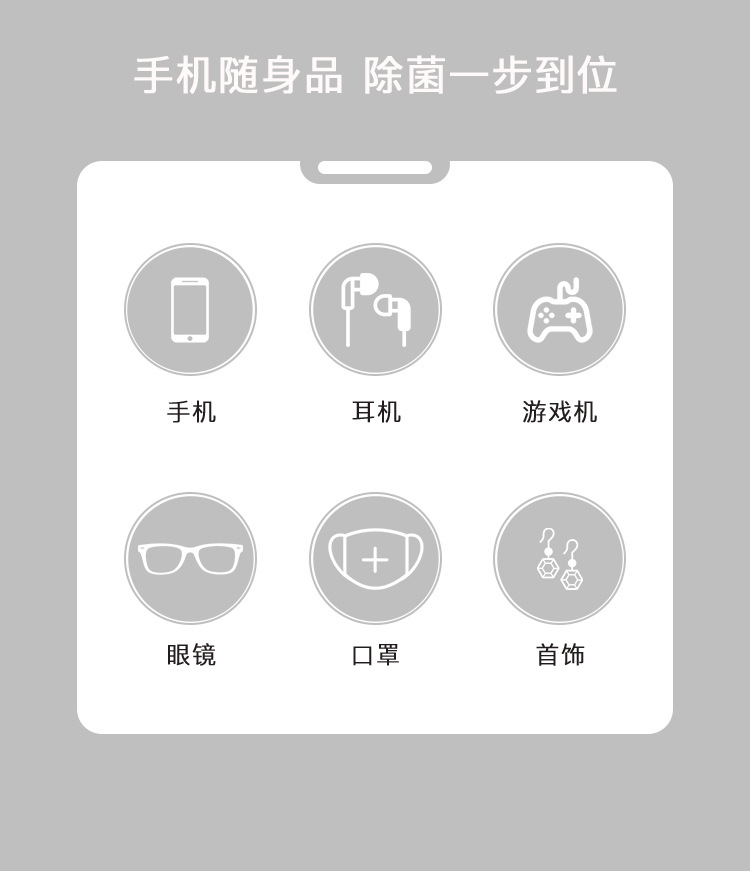 手机随身品 除菌一步到位

手机

耳机

游戏机

眼镜

口罩

首饰