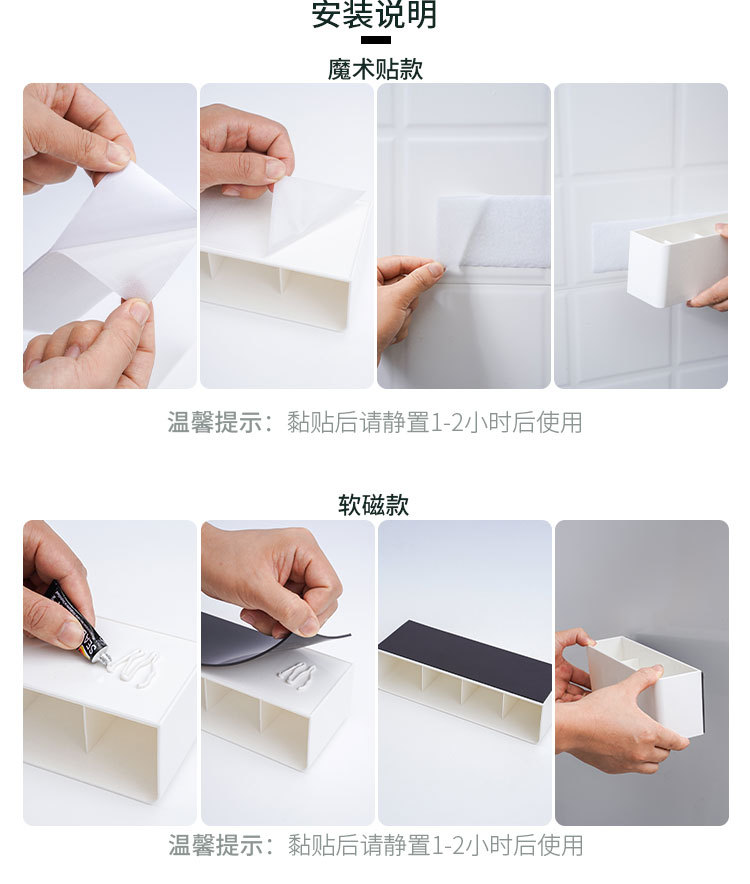 安装说明

魔术贴款

温馨提示：黏贴后请静置1-2小时后使用

软磁款

温馨提示：黏贴后请静置1-2小时后使用