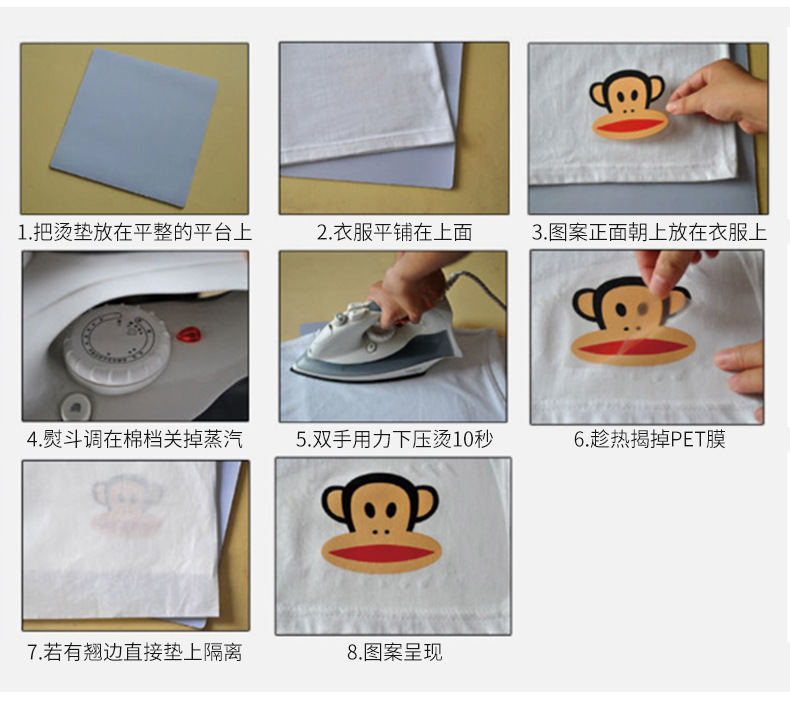 1.把烫垫放在平整的平台上

2.衣服平铺在上面

3.图案正面朝上放在衣服上

4.熨斗调在棉档关掉蒸汽

5.双手用力下压烫10秒

6.趁热揭掉PET膜

7.若有翘边直接垫上隔离

8.图案呈现