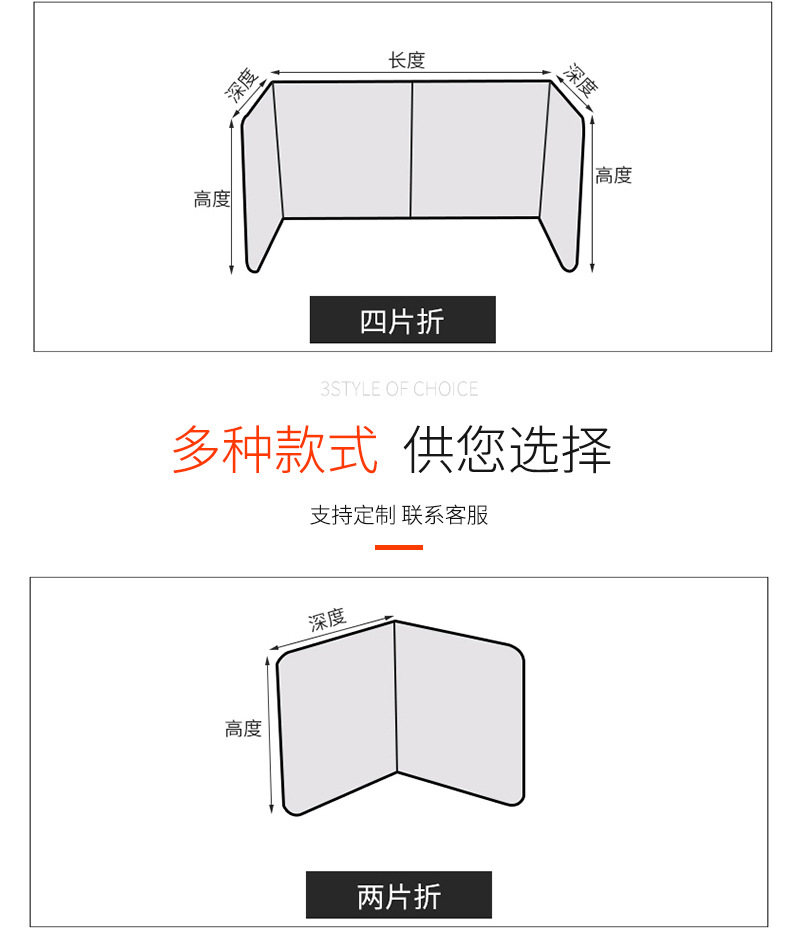 深度
长度
深度
高度
高度
四片折

3STYLE OF CHOICE

多种款式 供您选择

支持定制 联系客服

深度
高度
两片折