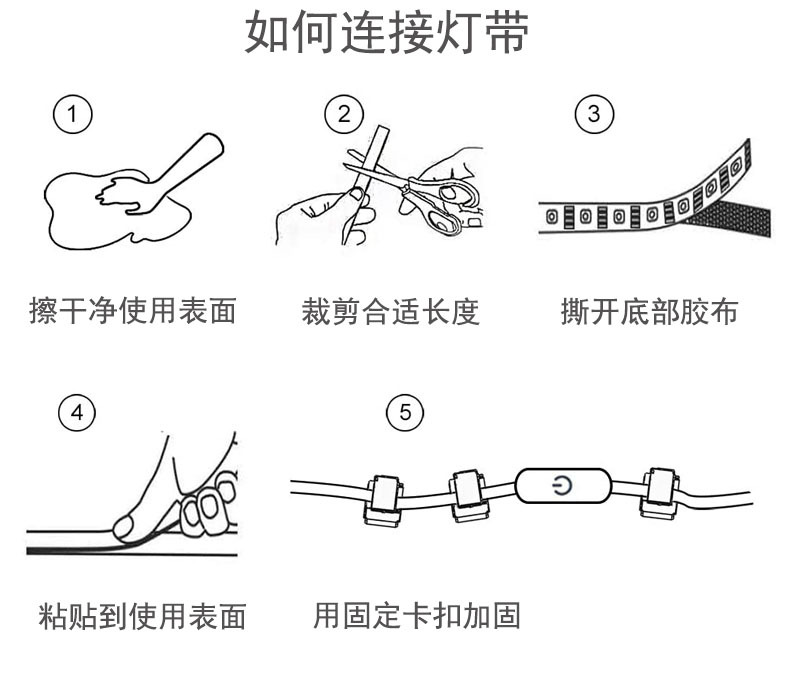 如何连接灯带

1
擦干净使用表面

2
裁剪合适长度

3
撕开底部胶布

4
粘贴到使用表面

5
用固定卡扣加固