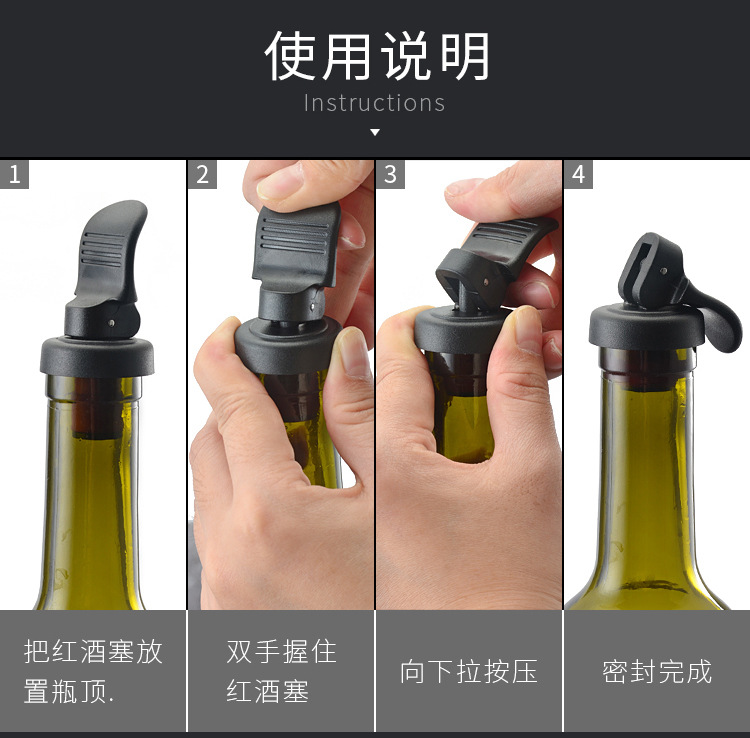 使用说明
Instructions

1

2

3

4

把红酒塞放置瓶顶.

双手握住红酒塞

向下拉按压

密封完成