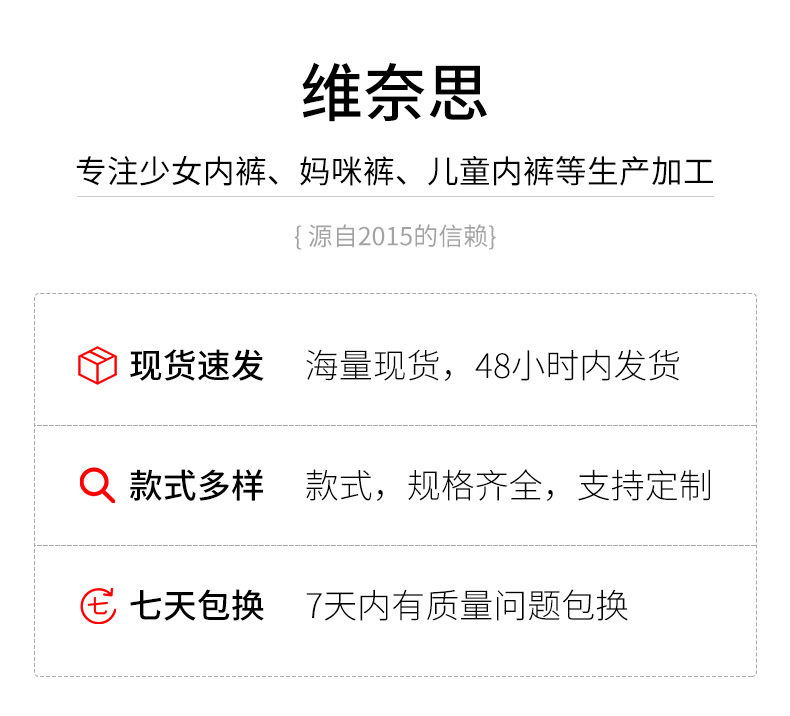 维奈思

专注少女内裤、妈咪裤、儿童内裤等生产加工

{源自2015的信赖}

现货速发 海量现货，48小时内发货

款式多样 款式，规格齐全，支持定制

七天包换 7天内有质量问题包换