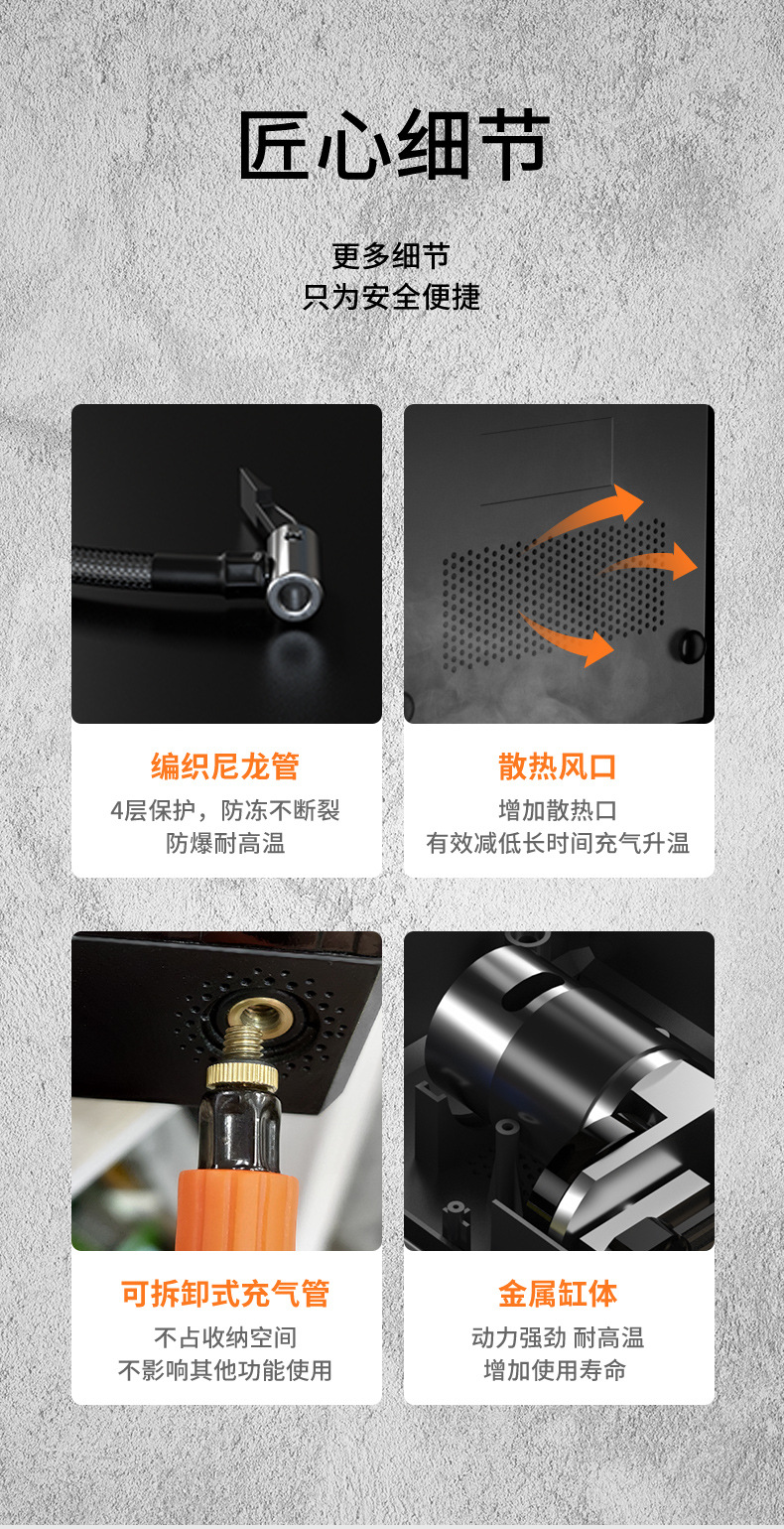 匠心细节

更多细节
只为安全便捷

编织尼龙管
4层保护，防冻不断裂
防爆耐高温

散热风口
增加散热口
有效减低长时间充气升温

可拆卸式充气管
不占收纳空间
不影响其他功能使用

金属缸体
动力强劲 耐高温
增加使用寿命