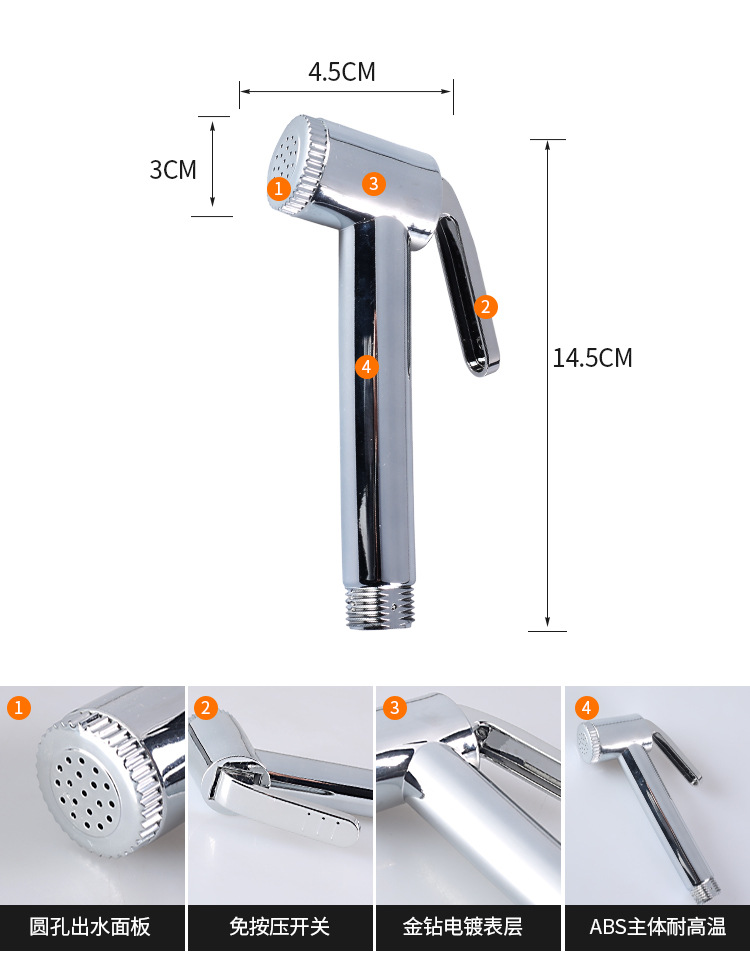 4.5CM

3CM

1

3

2

4

14.5CM

1

2

3

4

圆孔出水面板

免按压开关

金钻电镀表层

ABS主体耐高温