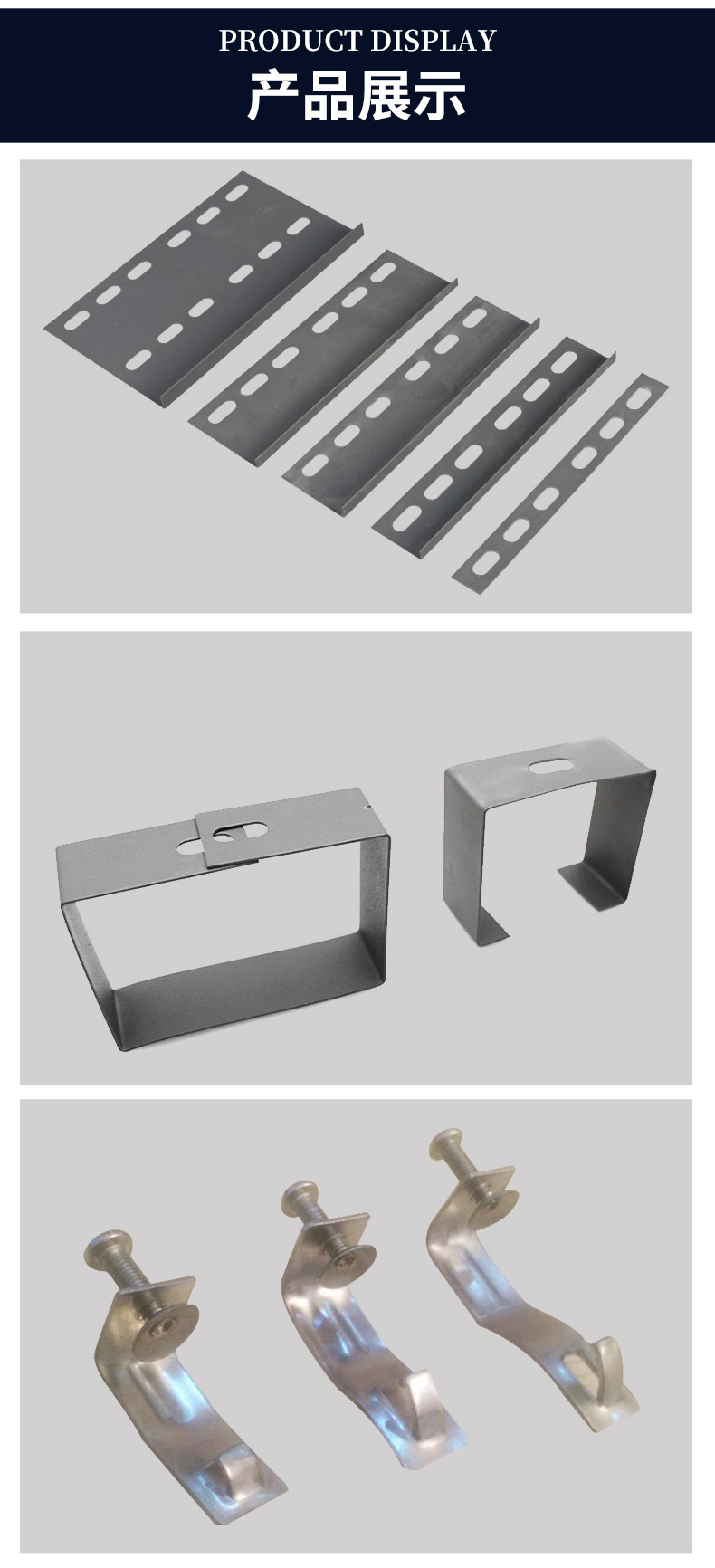 PRODUCT DISPLAY
产品展示