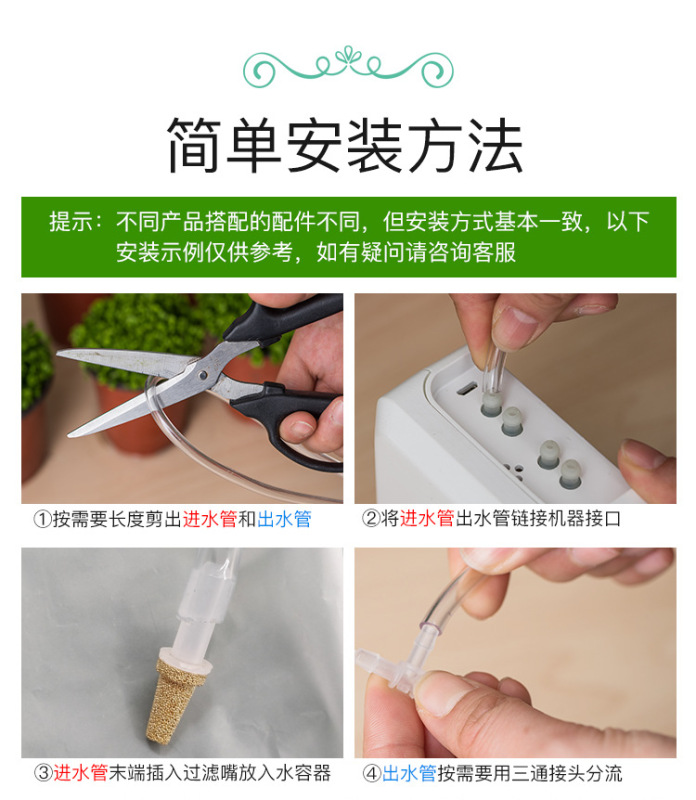 简单安装方法

提示：不同产品搭配的配件不同，但安装方式基本一致，以下安装示例仅供参考，如有疑问请咨询客服

①按需要长度剪出进水管和出水管

②将进水管出水管链接机器接口

③进水管末端插入过滤嘴放入水容器

④出水管按需要用三通接头分流