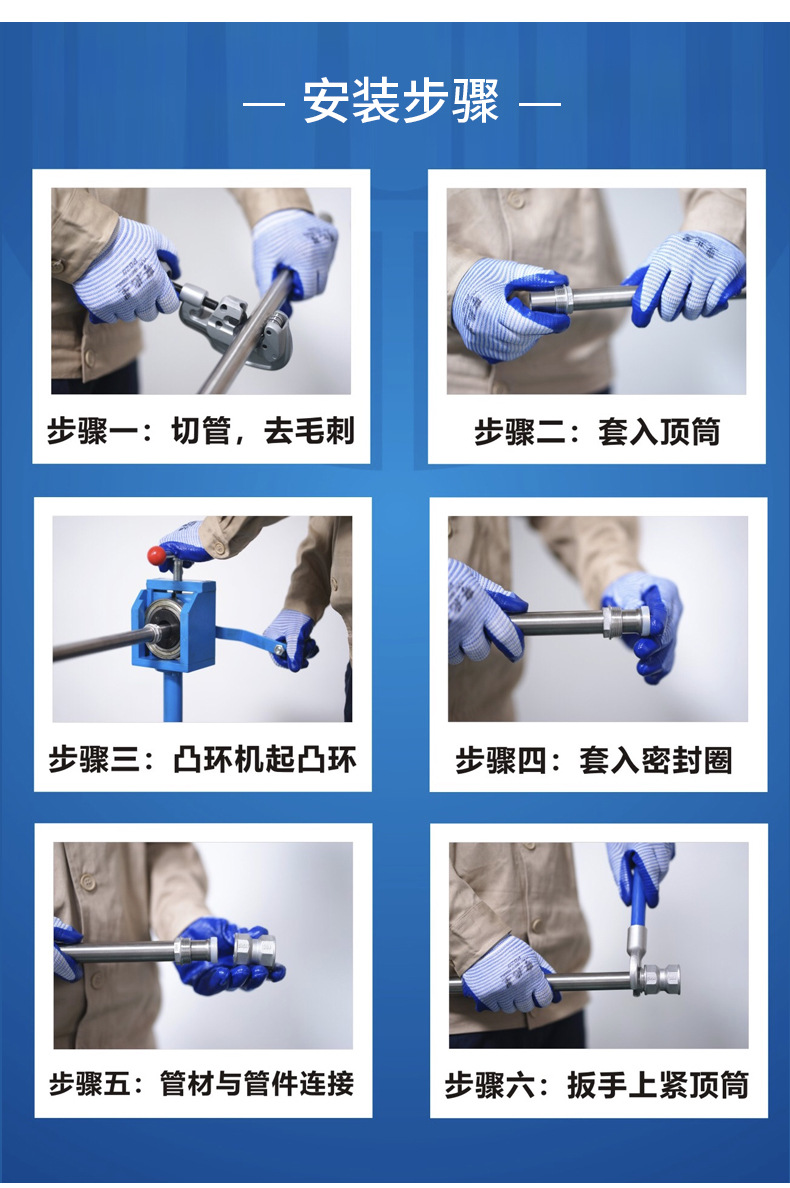 — 安装步骤 —

步骤一：切管，去毛刺

步骤二：套入顶筒

步骤三：凸环机起凸环

步骤四：套入密封圈

步骤五：管材与管件连接

步骤六：扳手上紧顶筒