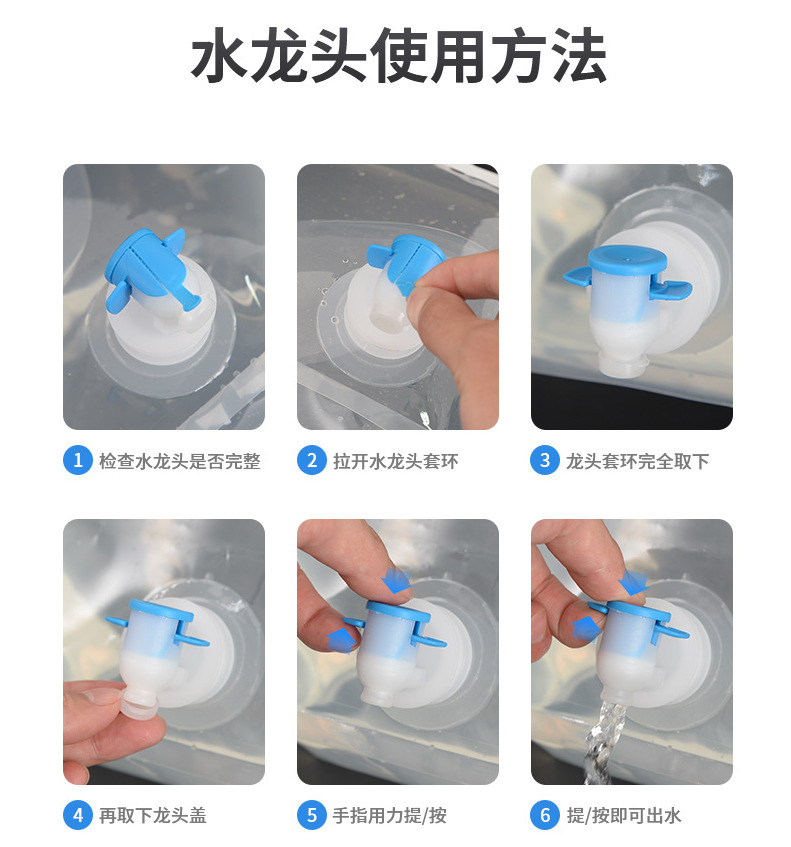 水龙头使用方法

1 检查水龙头是否完整

2 拉开水龙头套环

3 龙头套环完全取下

4 再取下龙头盖

5 手指用力提/按

6 提/按即可出水