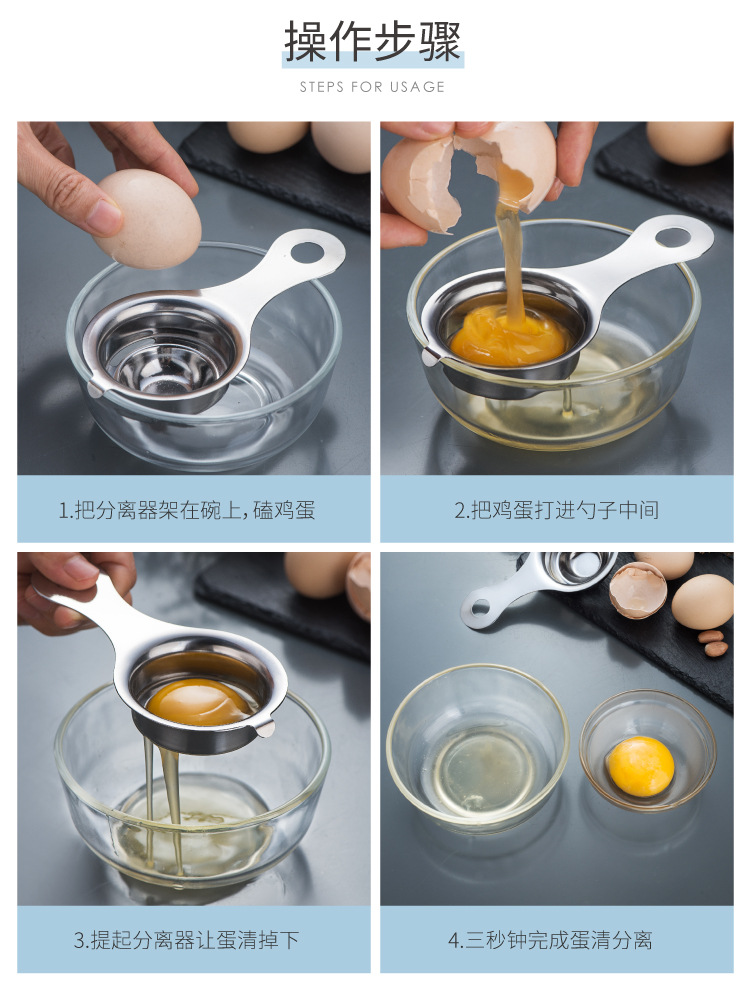 操作步骤

STEPS FOR USAGE

1.把分离器架在碗上，磕鸡蛋

2.把鸡蛋打进勺子中间

3.提起分离器让蛋清掉下

4.三秒钟完成蛋清分离