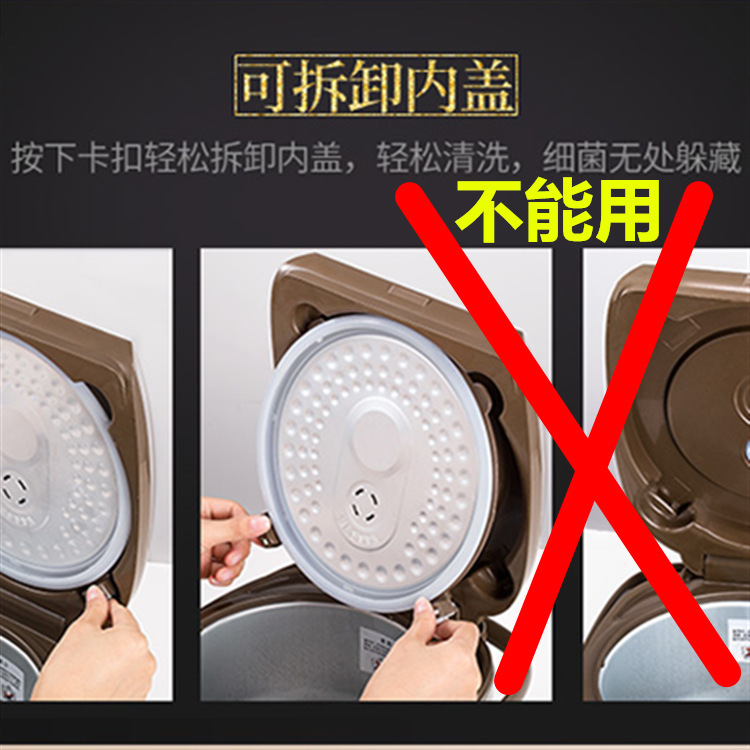 可拆卸内盖

按下卡扣轻松拆卸内盖，轻松清洗，细菌无处躲藏

不能用