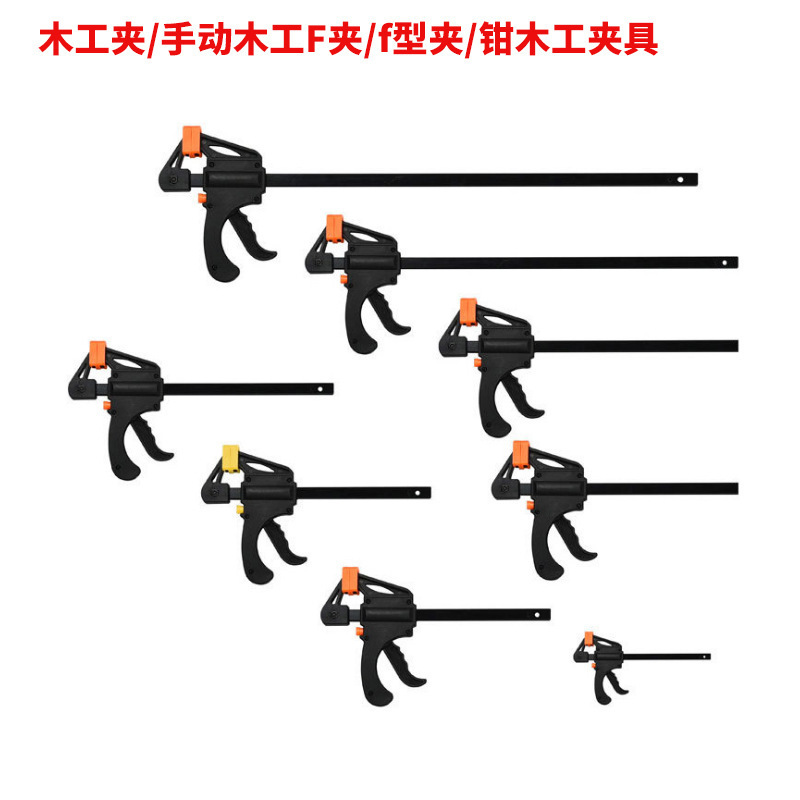 木工夹/手动木工F夹/f型夹/钳木工夹具