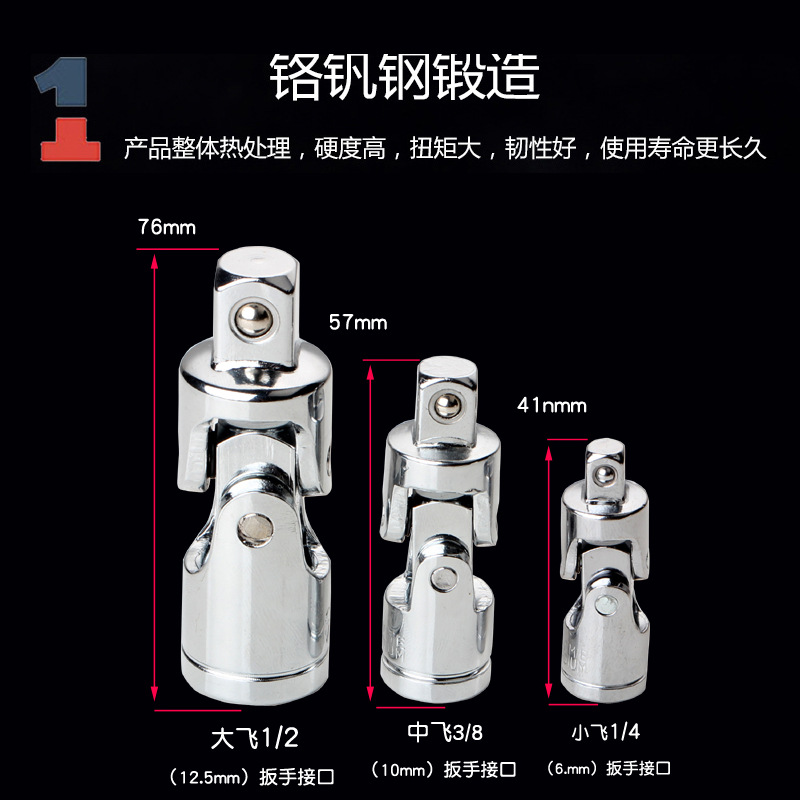 1

铬钒钢锻造

产品整体热处理，硬度高，扭矩大，韧性好，使用寿命更长久

76mm

57mm

41nmm

大飞1/2

（12.5mm）扳手接口

中飞3/8

（10mm）扳手接口

小飞1/4

（6.mm）扳手接口