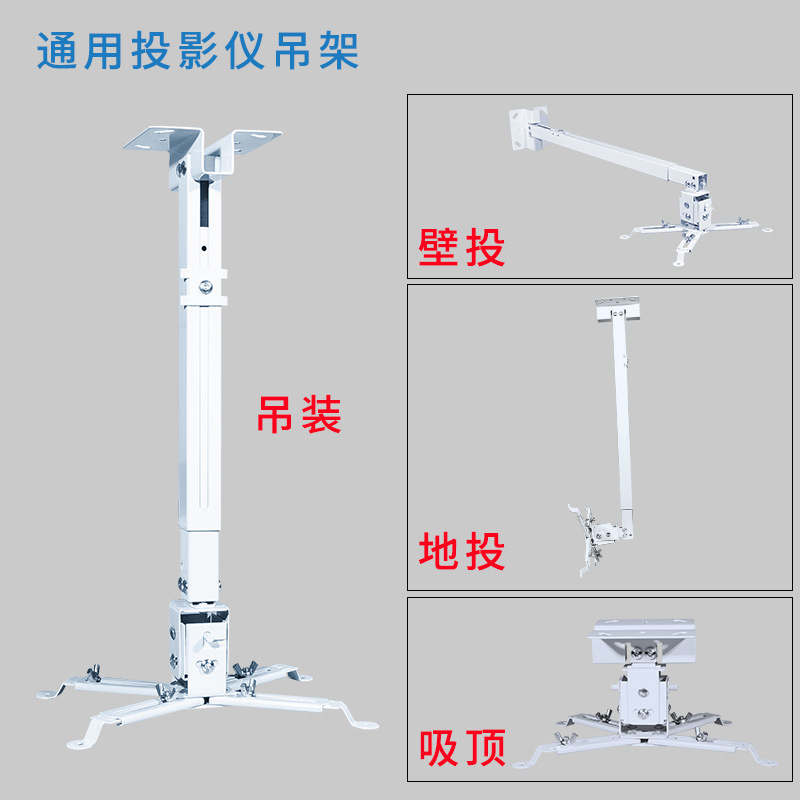 通用投影仪吊架

吊装

壁投

地投

吸顶