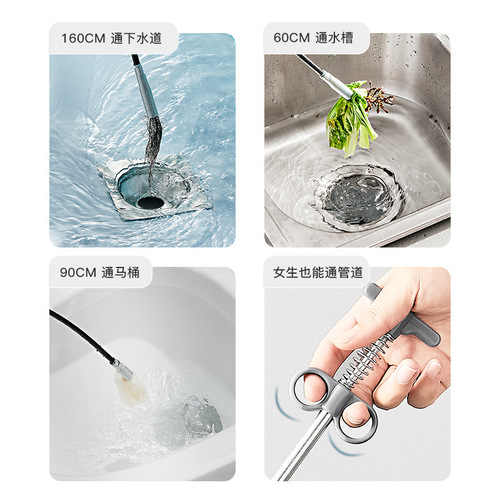 160CM 通下水道

60CM 通水槽

90CM 通马桶

女生也能通管道