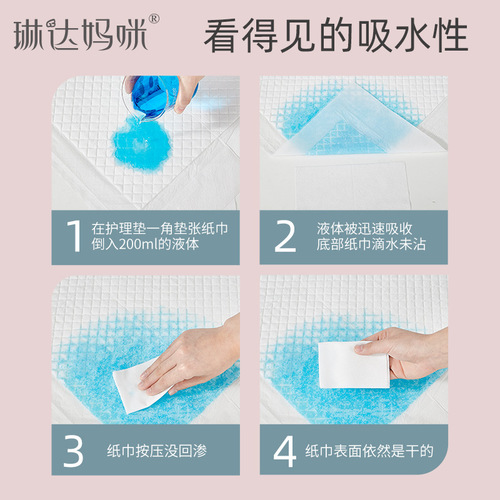 琳达妈咪®

看得见的吸水性

1 在护理垫一角垫张纸巾 倒入200ml的液体

2 液体被迅速吸收 底部纸巾滴水未沾

3 纸巾按压没回渗

4 纸巾表面依然是干的