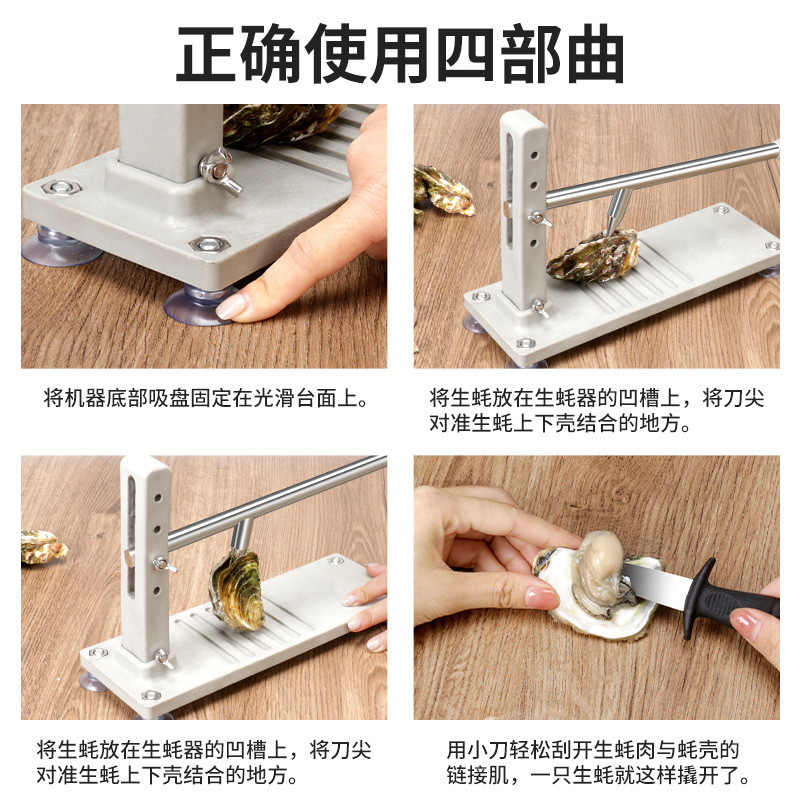 正确使用四部曲

将机器底部吸盘固定在光滑台面上。

将生蚝放在生蚝器的凹槽上，将刀尖对准生蚝上下壳结合的地方。

将生蚝放在生蚝器的凹槽上，将刀尖对准生蚝上下壳结合的地方。

用小刀轻松刮开生蚝肉与蚝壳的链接肌，一只生蚝就这样撬开了。