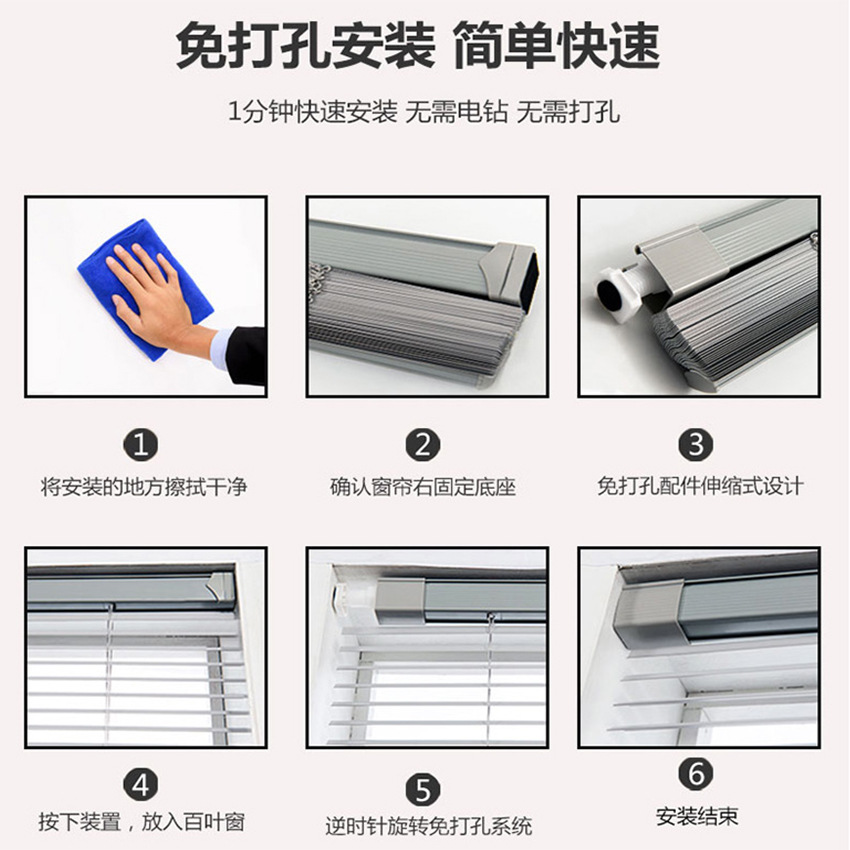 免打孔安装 简单快速

1分钟快速安装 无需电钻 无需打孔

1
将安装的地方擦拭干净

2
确认窗帘右固定底座

3
免打孔配件伸缩式设计

4
按下装置，放入百叶窗

5
逆时针旋转免打孔系统

6
安装结束