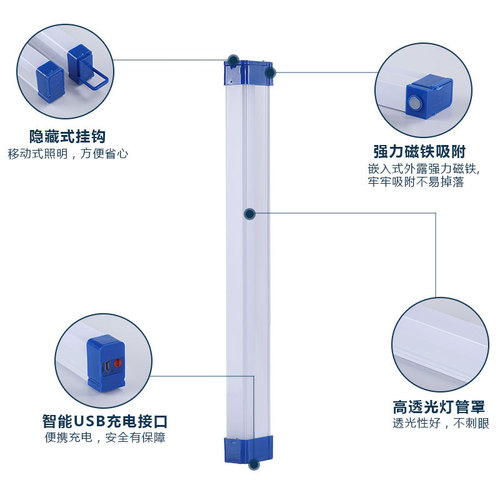 隐藏式挂钩
移动式照明，方便省心

强力磁铁吸附
嵌入式外露强力磁铁，
牢牢吸附不易掉落

智能USB充电接口
便携充电，安全有保障

高透光灯管罩
透光性好，不刺眼