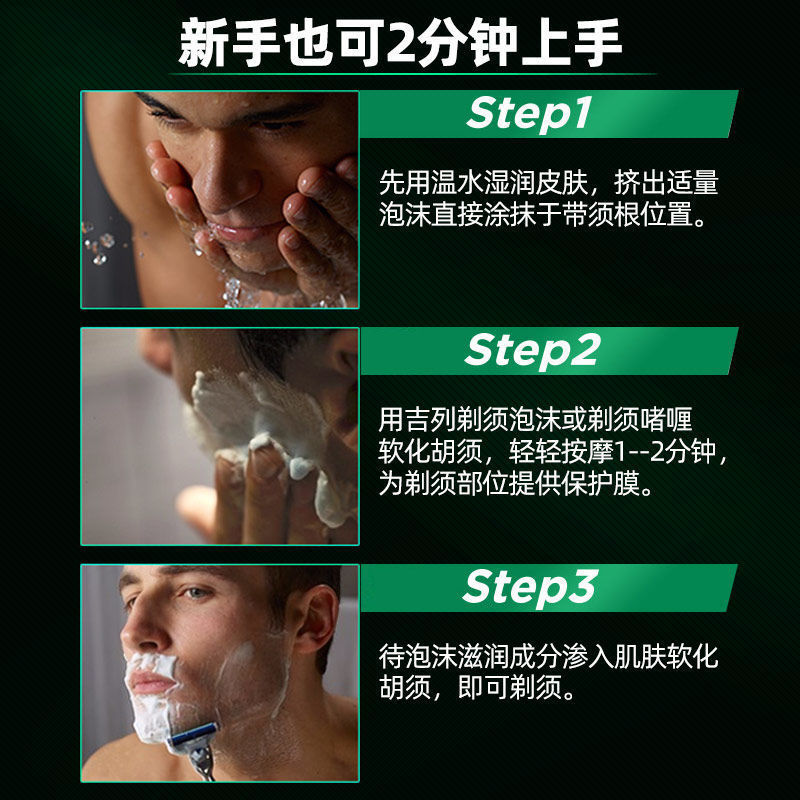 新手也可2分钟上手

Step1

先用温水湿润皮肤，挤出适量泡沫直接涂抹于带须根位置。

Step2

用吉列剃须泡沫或剃须啫喱软化胡须，轻轻按摩1--2分钟，为剃须部位提供保护膜。

Step3

待泡沫滋润成分渗入肌肤软化胡须，即可剃须。