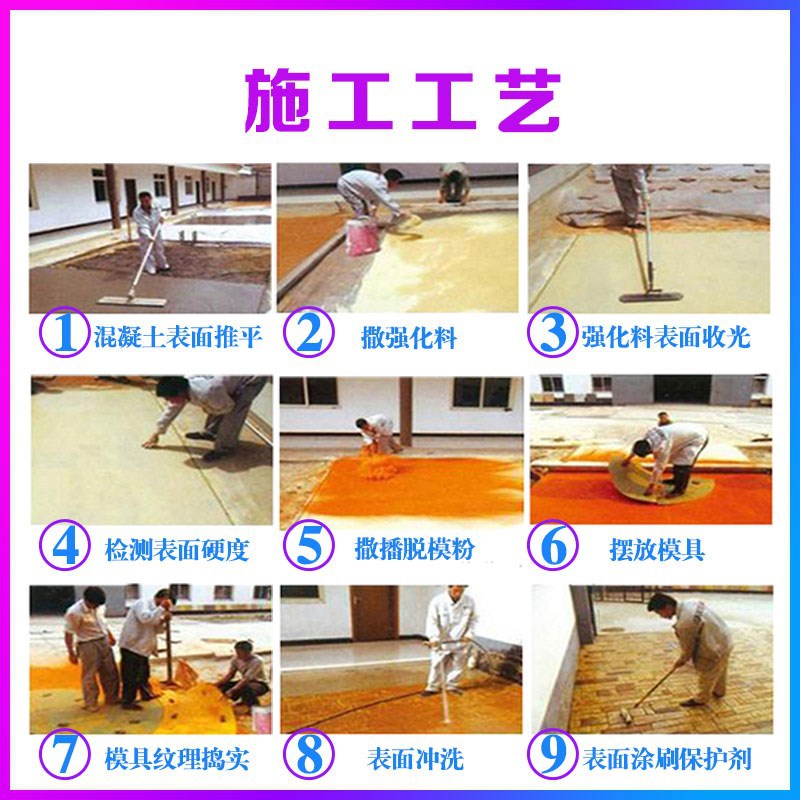 施工工艺

1 混凝土表面推平

2 撒强化料

3 强化料表面收光

4 检测表面硬度

5 撒播脱模粉

6 摆放模具

7 模具纹理捣实

8 表面冲洗

9 表面涂刷保护剂