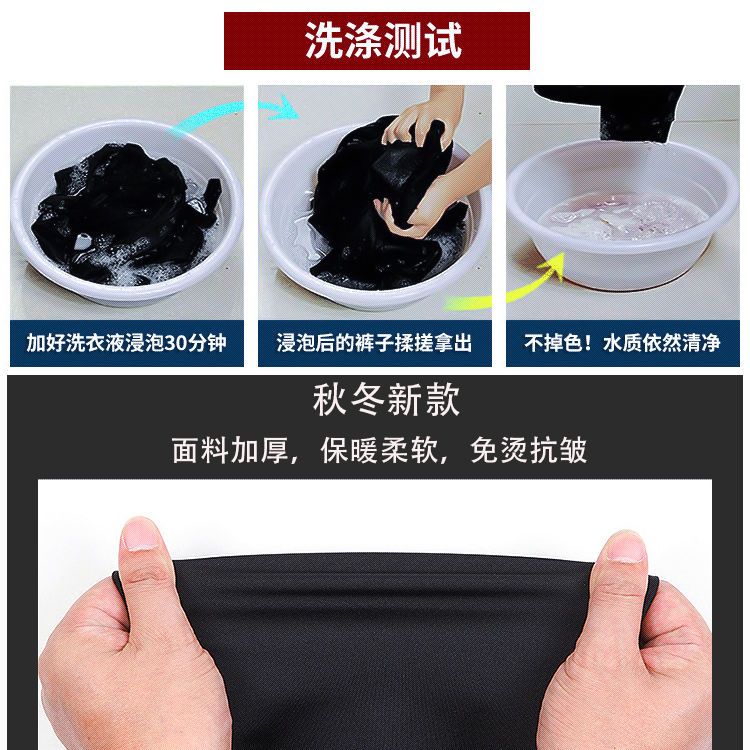 洗涤测试

加好洗衣液浸泡30分钟

浸泡后的裤子揉搓拿出

不掉色！水质依然清净

秋冬新款

面料加厚，保暖柔软，免烫抗皱