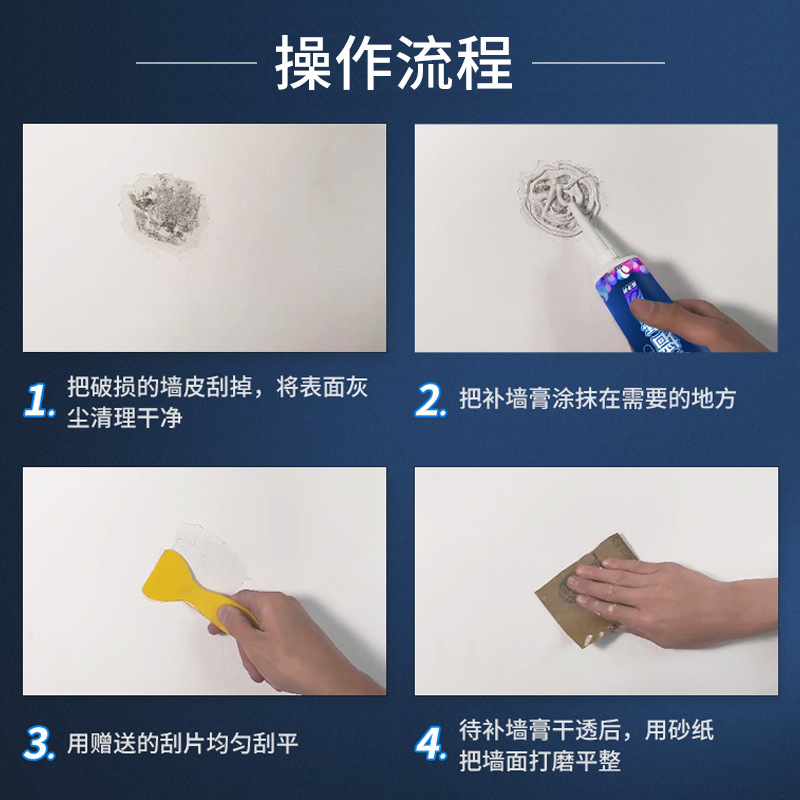 操作流程

1. 把破损的墙皮刮掉，将表面灰尘清理干净

2. 把补墙膏涂抹在需要的地方

3. 用赠送的刮片均匀刮平

4. 待补墙膏干透后，用砂纸把墙面打磨平整