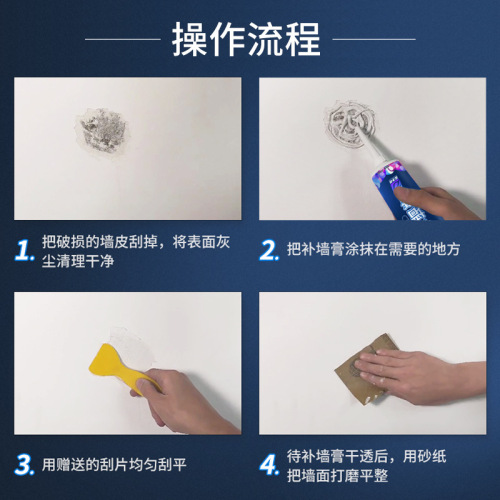 操作流程

1. 把破损的墙皮刮掉，将表面灰尘清理干净

2. 把补墙膏涂抹在需要的地方

3. 用赠送的刮片均匀刮平

4. 待补墙膏干透后，用砂纸把墙面打磨平整