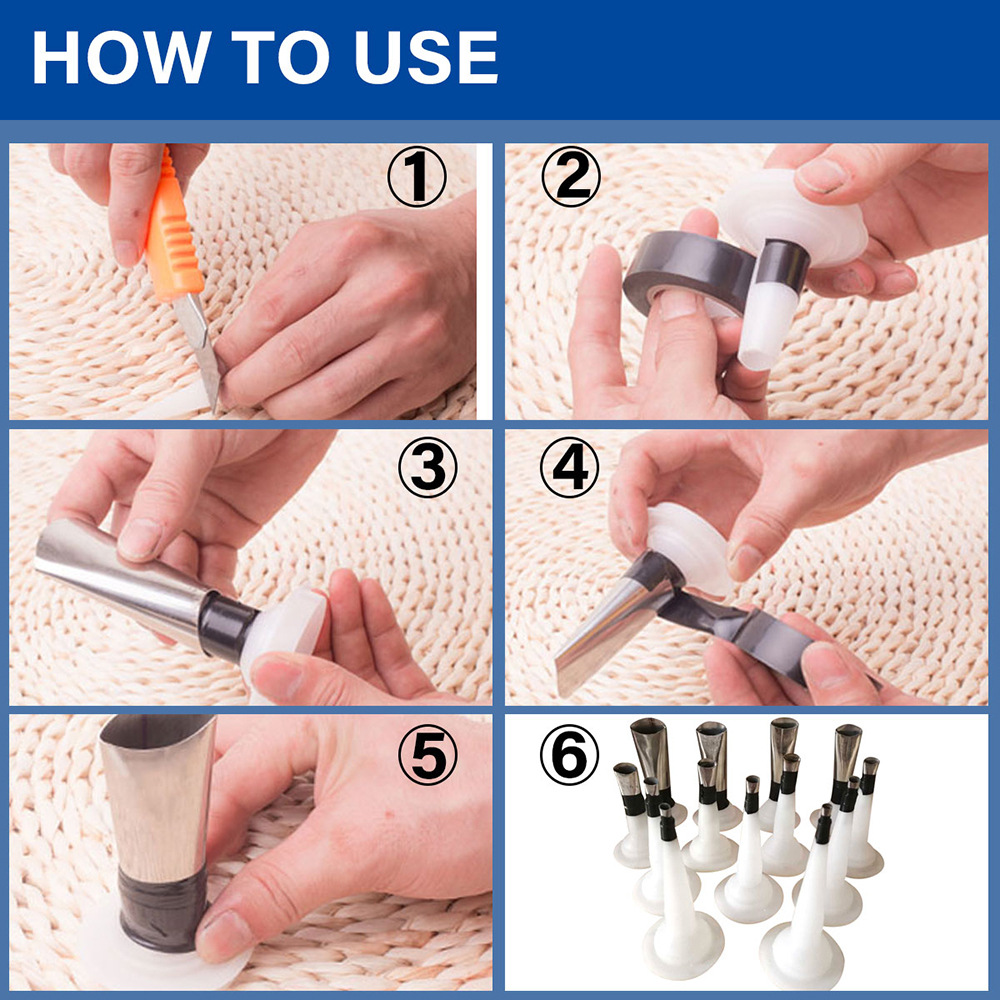 HOW TO USE

①

②

③

④

⑤

⑥