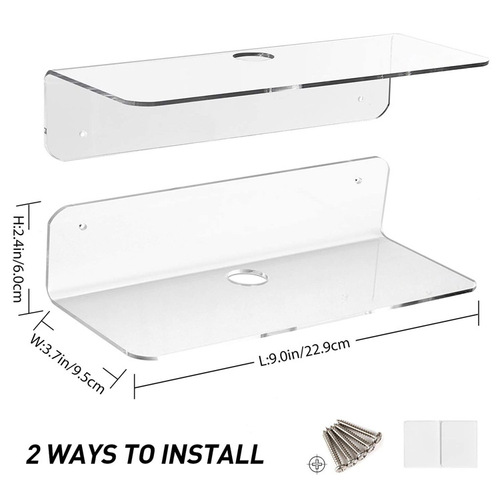 H:2.4in/6.0cm

W:3.7in/9.5cm

L:9.0in/22.9cm

2 WAYS TO INSTALL