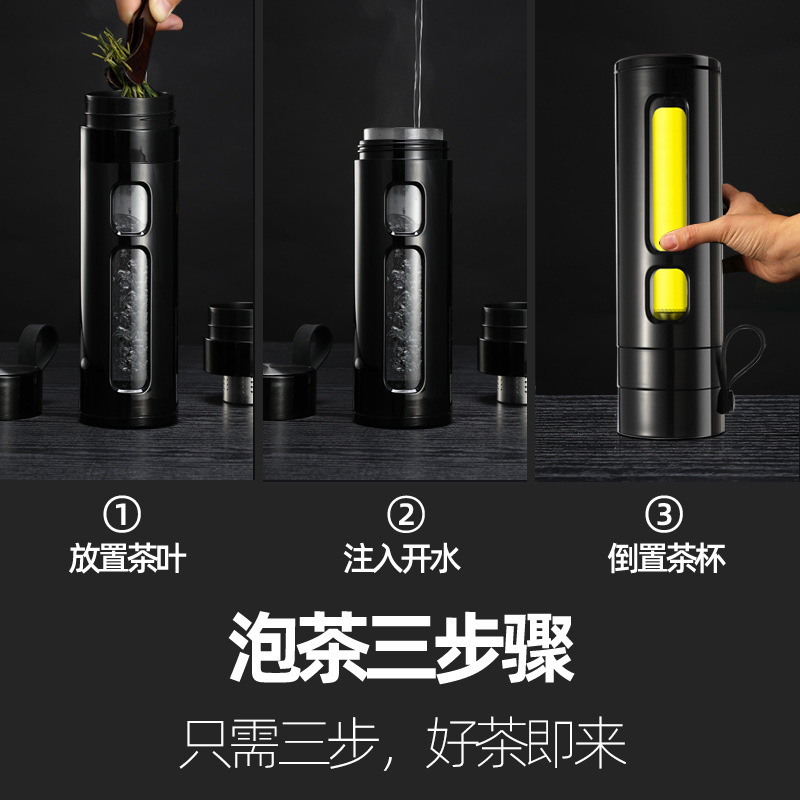 ①
放置茶叶

②
注入开水

③
倒置茶杯

泡茶三步骤

只需三步，好茶即来