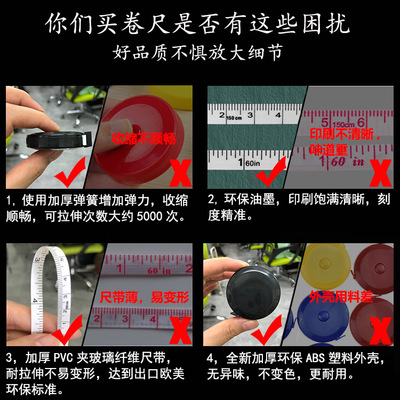 你们买卷尺是否有这些困扰

好品质不惧放大细节

收缩不顺畅

1，使用加厚弹簧增加弹力，收缩顺畅，可拉伸次数大约 5000 次。

2 150cm 3 4

1 60in

5 150cm 6

印刷不清晰，味道重

1 60 in

2，环保油墨，印刷饱满清晰，刻度精准。

1 60 in 2

尺带薄，易变形

2 3 4

3，加厚 PVC 夹玻璃纤维尺带，耐拉伸不易变形，达到出口欧美环保标准。

外壳用料差

4，全新加厚环保 ABS 塑料外壳，无异味，不变色，更耐用。