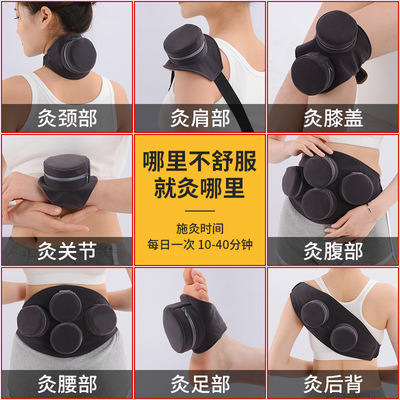 灸颈部

灸肩部

灸膝盖

灸关节

哪里不舒服
就灸哪里

施灸时间
每日一次 10-40分钟

灸腹部

灸腰部

灸足部

灸后背