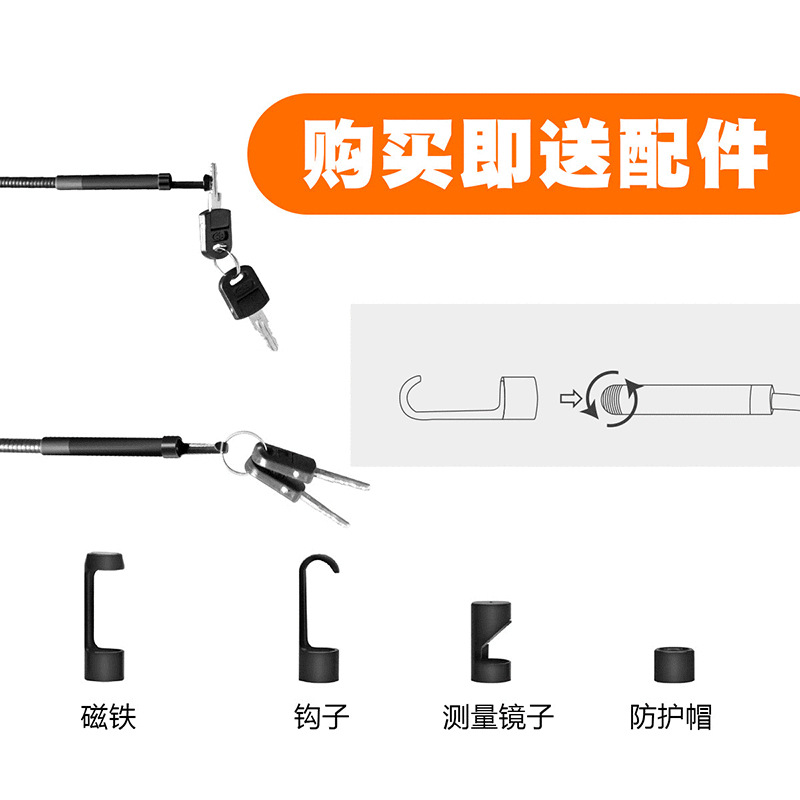 购买即送配件

磁铁

钩子

测量镜子

防护帽