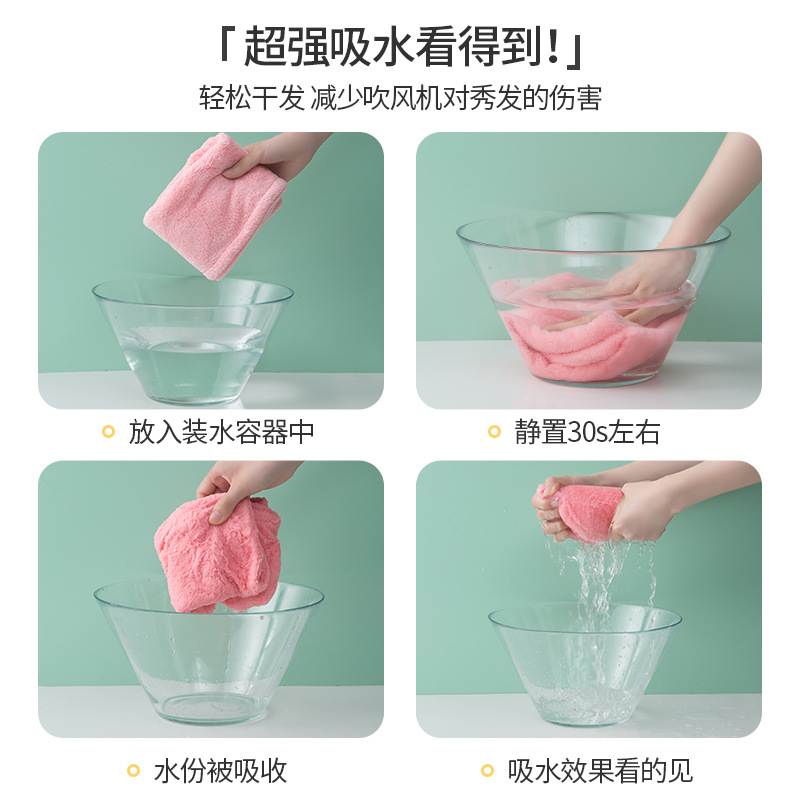 「超强吸水看得到!」

轻松干发 减少吹风机对秀发的伤害

放入装水容器中

静置30s左右

水份被吸收

吸水效果看的见