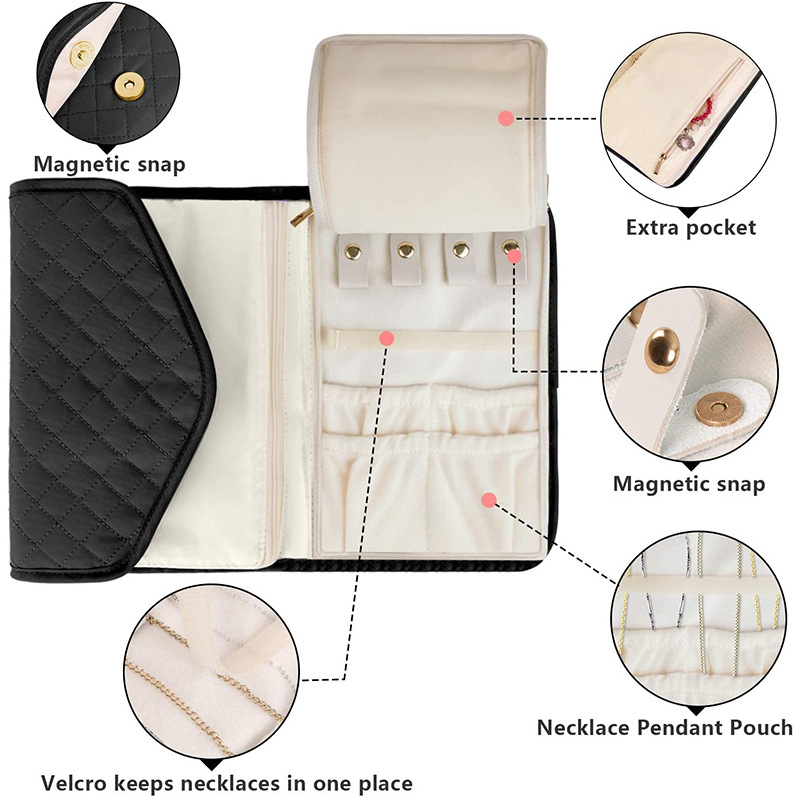 Magnetic snap

Extra pocket

Magnetic snap

Necklace Pendant Pouch

Velcro keeps necklaces in one place