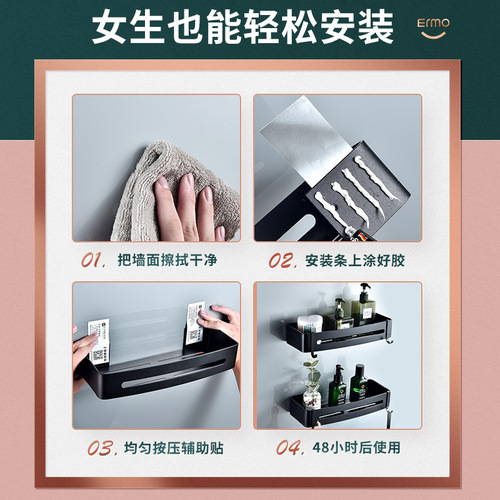 女生也能轻松安装

Ermo

01. 把墙面擦拭干净

02. 安装条上涂好胶

03. 均匀按压辅助贴

04. 48小时后使用