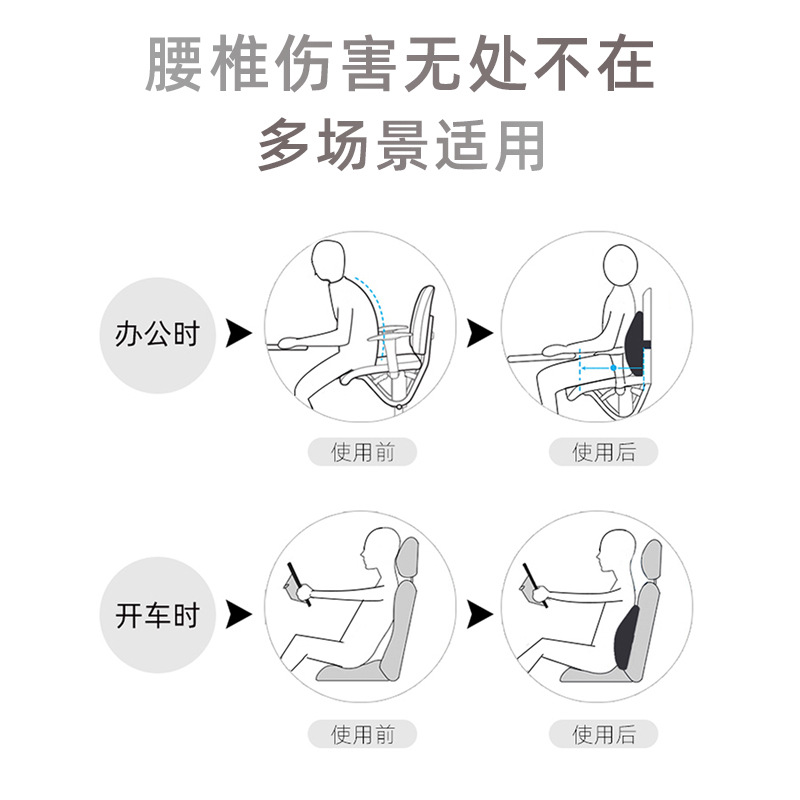 腰椎伤害无处不在
多场景适用

办公时

使用前

使用后

开车时

使用前

使用后