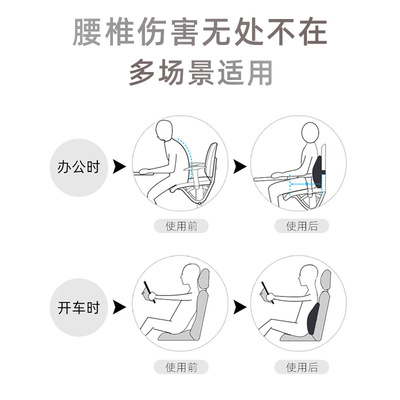 腰椎伤害无处不在
多场景适用

办公时

使用前

使用后

开车时

使用前

使用后