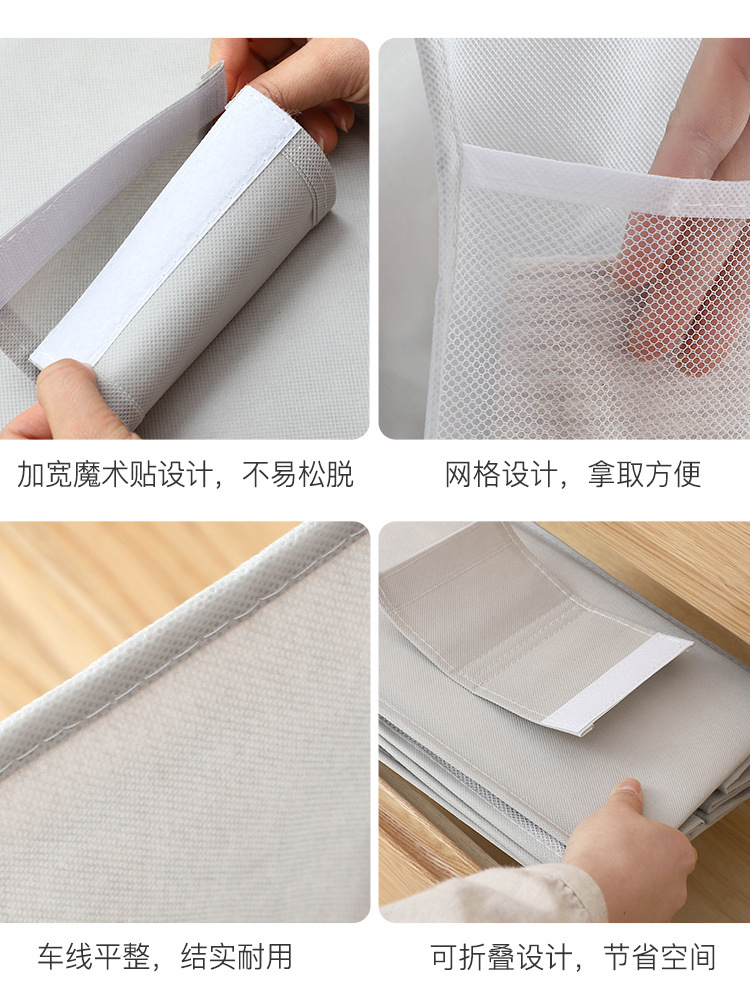 加宽魔术贴设计，不易松脱

网格设计，拿取方便

车线平整，结实耐用

可折叠设计，节省空间