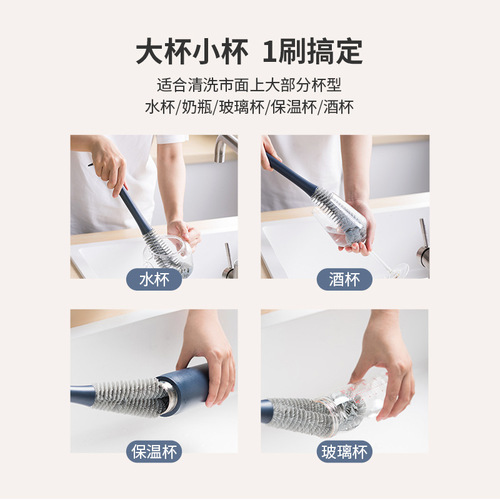 大杯小杯 1刷搞定

适合清洗市面上大部分杯型
水杯/奶瓶/玻璃杯/保温杯/酒杯

水杯

酒杯

保温杯

玻璃杯