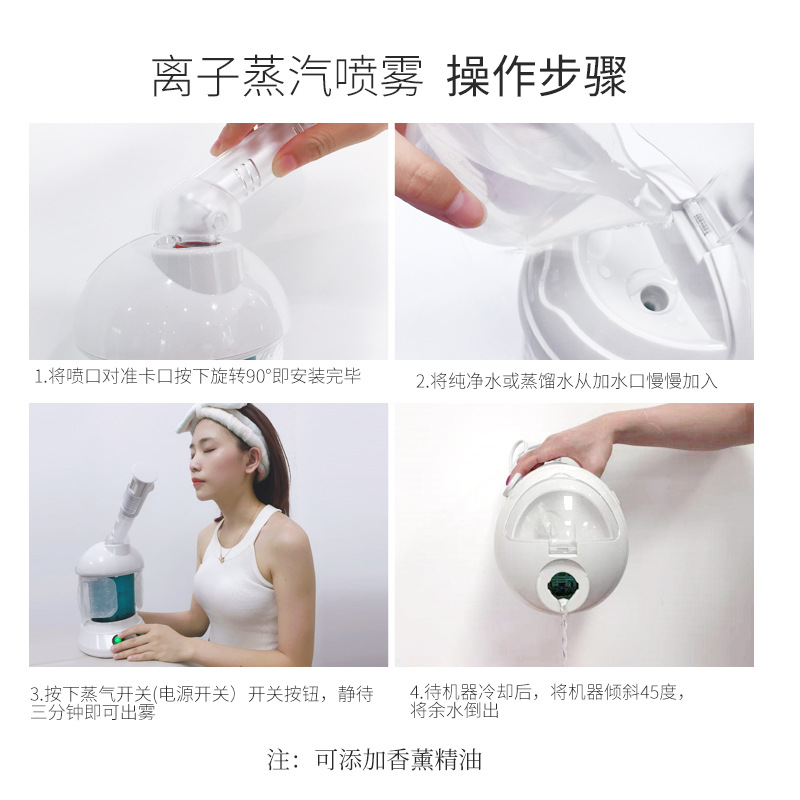 离子蒸汽喷雾 操作步骤

1.将喷口对准卡口按下旋转90°即安装完毕

2.将纯净水或蒸馏水从加水口慢慢加入

3.按下蒸气开关(电源开关）开关按钮，静待三分钟即可出雾

4.待机器冷却后，将机器倾斜45度，将余水倒出

注：可添加香薰精油