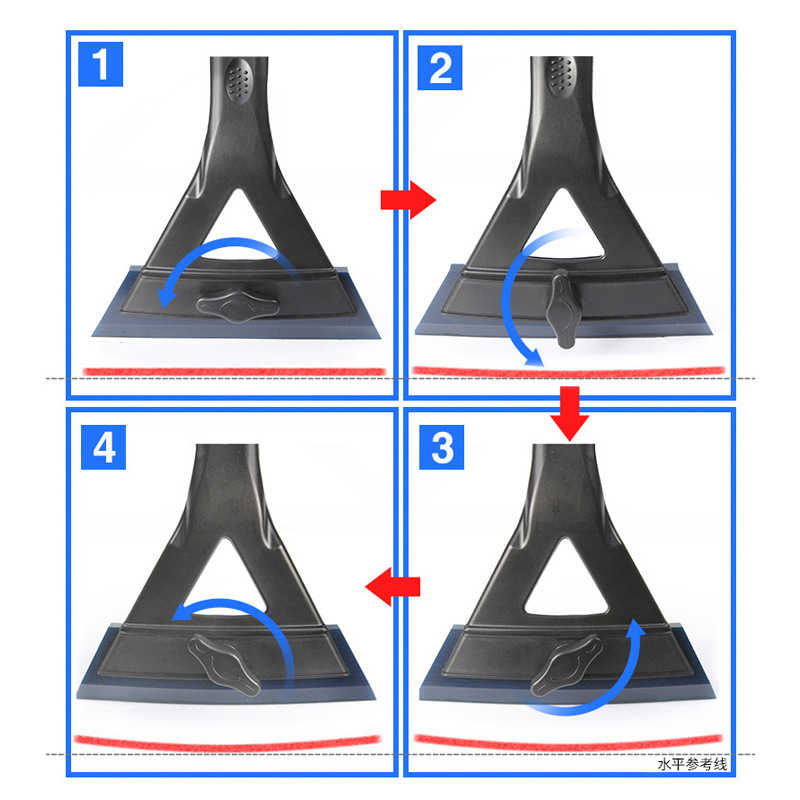 1

2

4

3

水平参考线