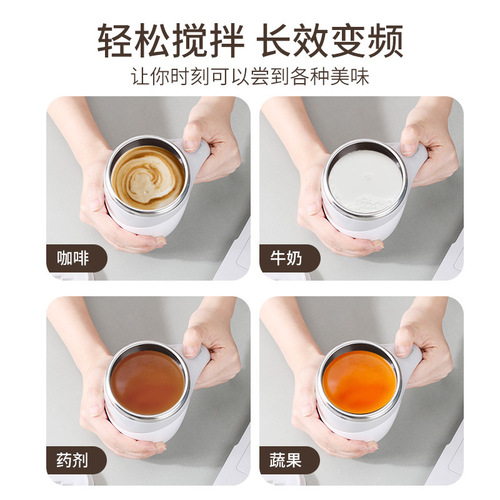 轻松搅拌 长效变频
让你时刻可以尝到各种美味

咖啡

牛奶

药剂

蔬果